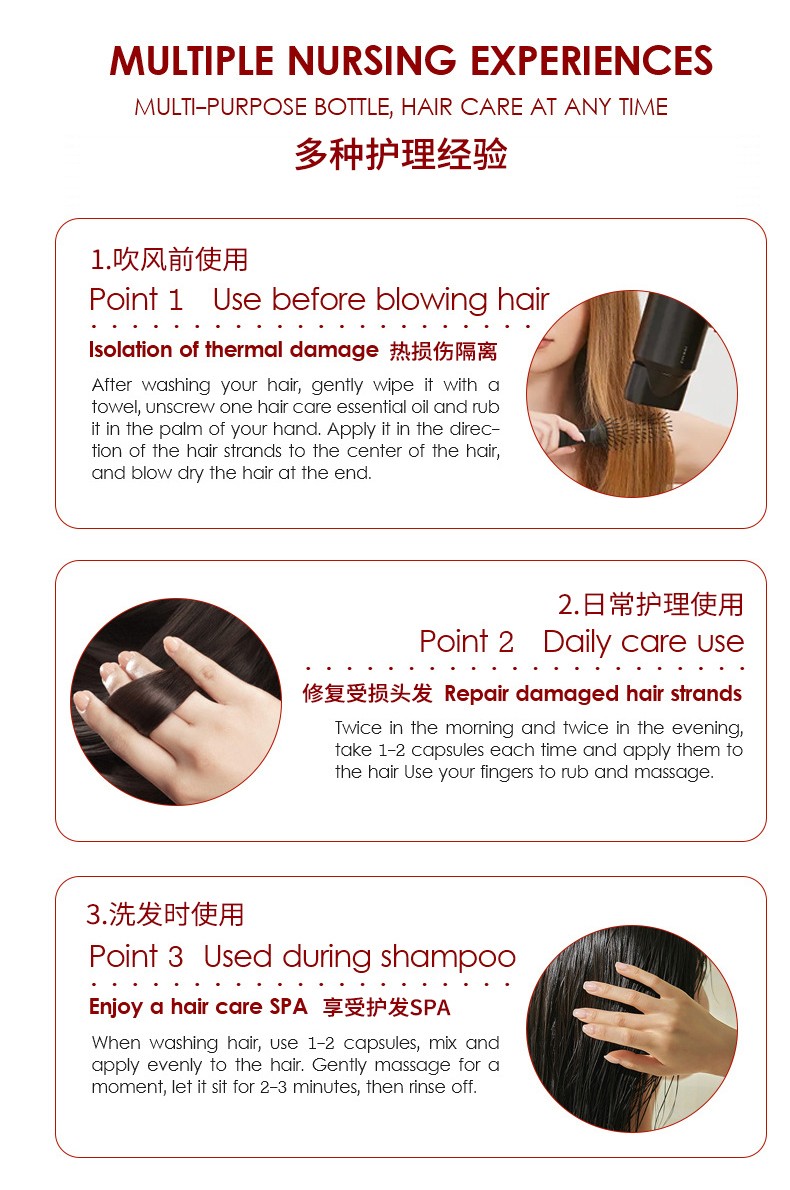 MULTIPLE NURSING EXPERIENCES
MULTI-PURPOSE BOTTLE, HAIR CARE AT ANY TIME
多种护理经验

1.吹风前使用
Point 1 Use before blowing hair
Isolation of thermal damage 热损伤隔离
After washing your hair, gently wipe it with a towel, unscrew one hair care essential oil and rub it in the palm of your hand. Apply it in the direction of the hair strands to the center of the hair, and blow dry the hair at the end.

2.日常护理使用
Point 2 Daily care use
修复受损头发 Repair damaged hair strands
Twice in the morning and twice in the evening, take 1-2 capsules each time and apply them to the hair Use your fingers to rub and massage.

3.洗发时使用
Point 3 Used during shampoo
Enjoy a hair care SPA 享受护发SPA
When washing hair, use 1-2 capsules, mix and apply evenly to the hair. Gently massage for a moment, let it sit for 2-3 minutes, then rinse off.